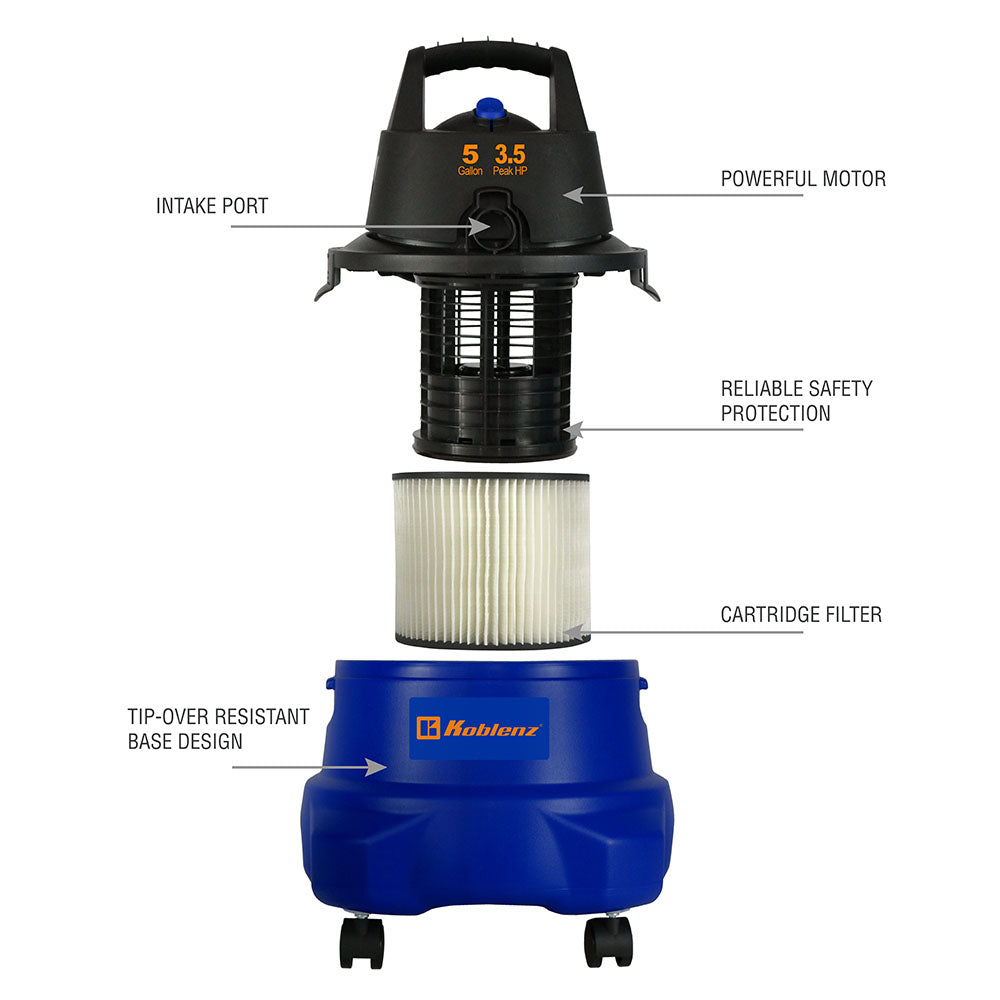 5 Gallon 3.5 Peak HP

POWERFUL MOTOR

INTAKE PORT

RELIABLE SAFETY PROTECTION

CARTRIDGE FILTER

TIP-OVER RESISTANT BASE DESIGN

Koblenz